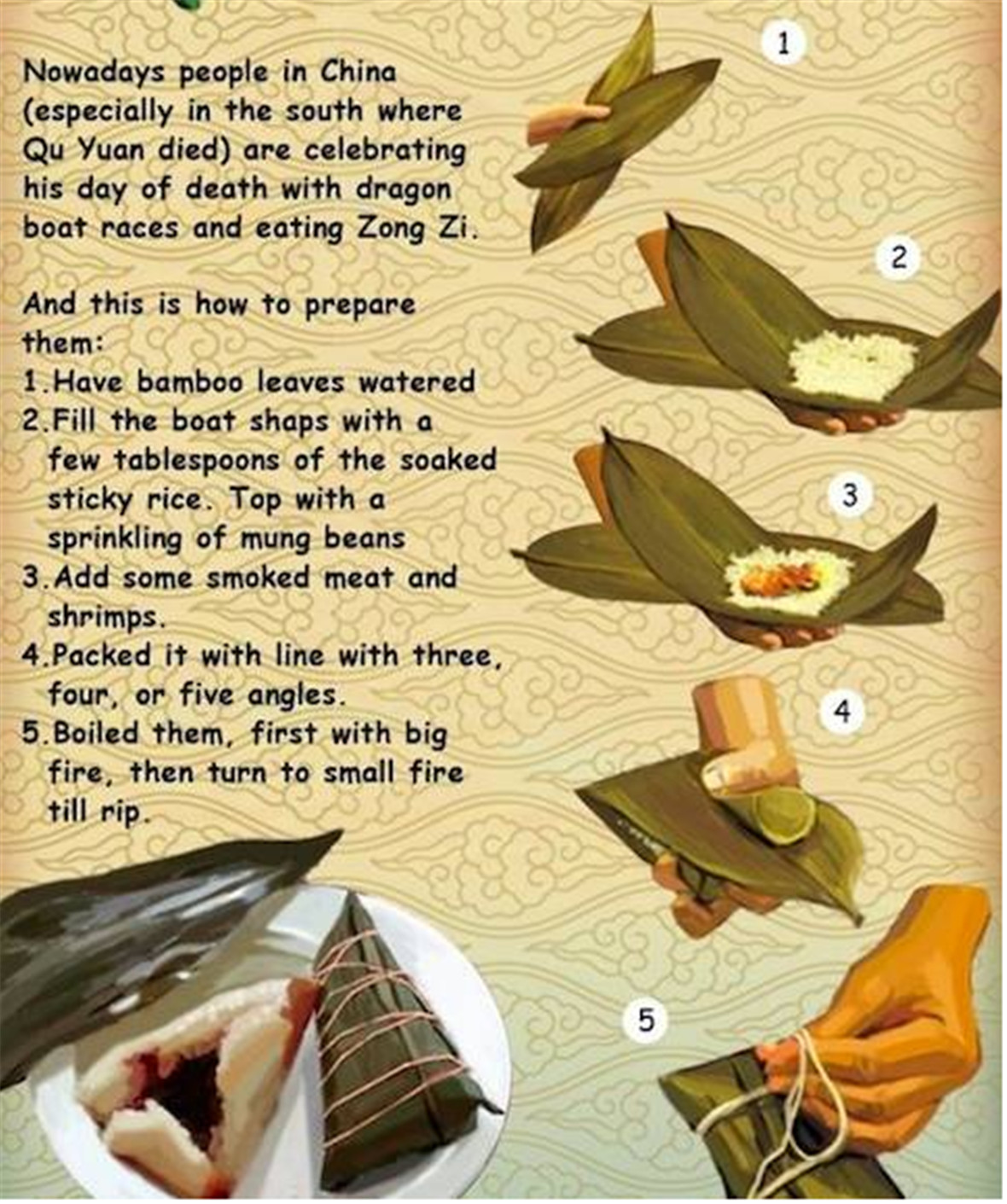 Nowadays people in China (especially in the south where Qu Yuan died) are celebrating his day of death with dragon boat races and eating Zong Zi.

And this is how to prepare them:
1.Have bamboo leaves watered
2.Fill the boat shaps with a few tablespoons of the soaked sticky rice. Top with a sprinkling of mung beans
3.Add some smoked meat and shrimps.
4.Packed it with line with three, four, or five angles.
5.Boiled them, first with big fire, then turn to small fire till rip.

1

2

3

4

5